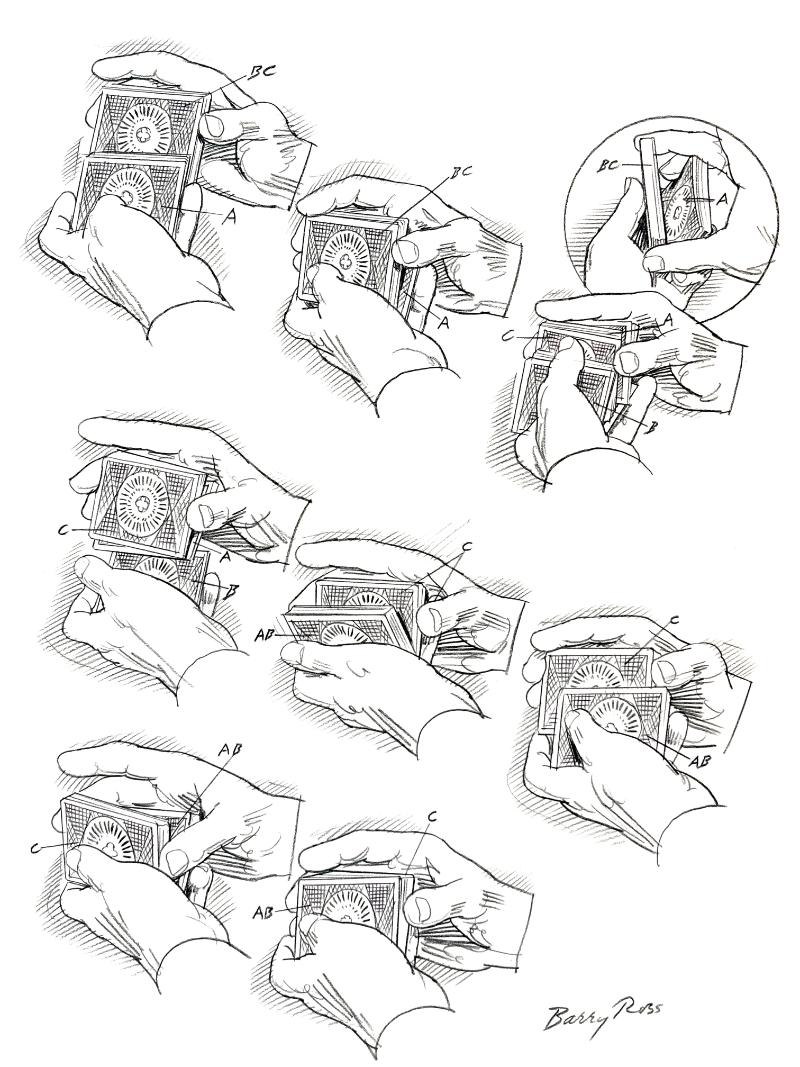 BC
A

BC
A

BC
A
C
A
B

C
A
B

C
AB

C
AB

AB
C

C
AB

Barry Ross