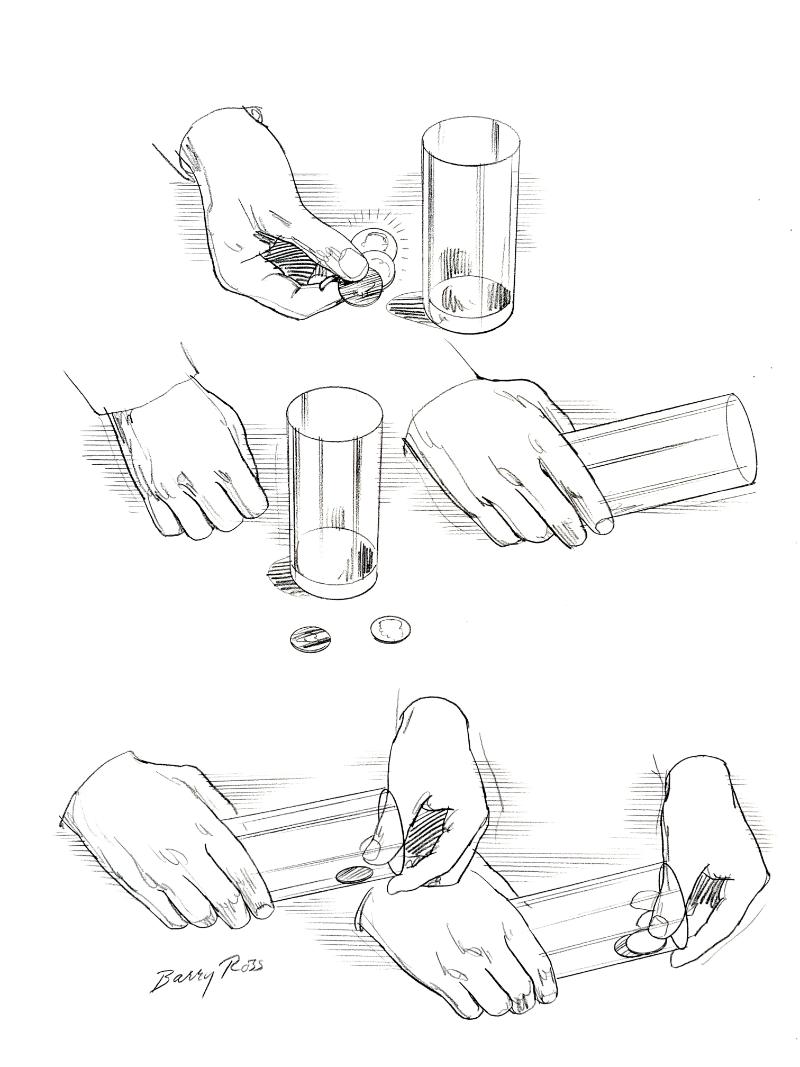 Barry Ross